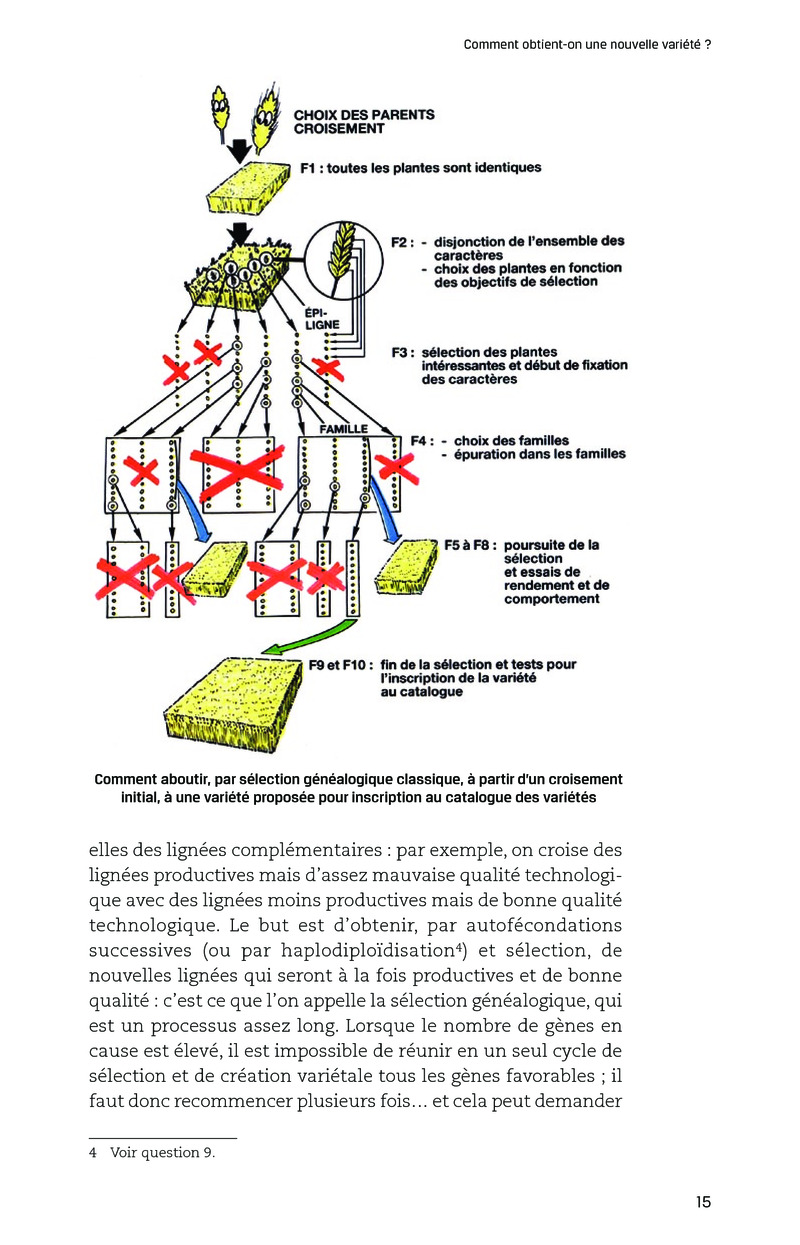 Comment obtient-on une nouvelle variété ?

CHOIX DES PARENTS
CROISEMENT

F1 : toutes les plantes sont identiques

F2 : - disjonction de l'ensemble des caractères
- choix des plantes en fonction des objectifs de sélection

ÉPI-LIGNE

F3 : sélection des plantes intéressantes et début de fixation des caractères

FAMILLE

F4 : - choix des familles
- épuration dans les familles

F5 à F8 : poursuite de la sélection et essais de rendement et de comportement

F9 et F10 : fin de la sélection et tests pour l'inscription de la variété au catalogue

Comment aboutir, par sélection généalogique classique, à partir d'un croisement initial, à une variété proposée pour inscription au catalogue des variétés

elles des lignées complémentaires : par exemple, on croise des lignées productives mais d'assez mauvaise qualité technologique avec des lignées moins productives mais de bonne qualité technologique. Le but est d'obtenir, par autofécondations successives (ou par haplodiploïdisation$^4$) et sélection, de nouvelles lignées qui seront à la fois productives et de bonne qualité : c'est ce que l'on appelle la sélection généalogique, qui est un processus assez long. Lorsque le nombre de gènes en cause est élevé, il est impossible de réunir en un seul cycle de sélection et de création variétale tous les gènes favorables ; il faut donc recommencer plusieurs fois… et cela peut demander

4 Voir question 9.

15